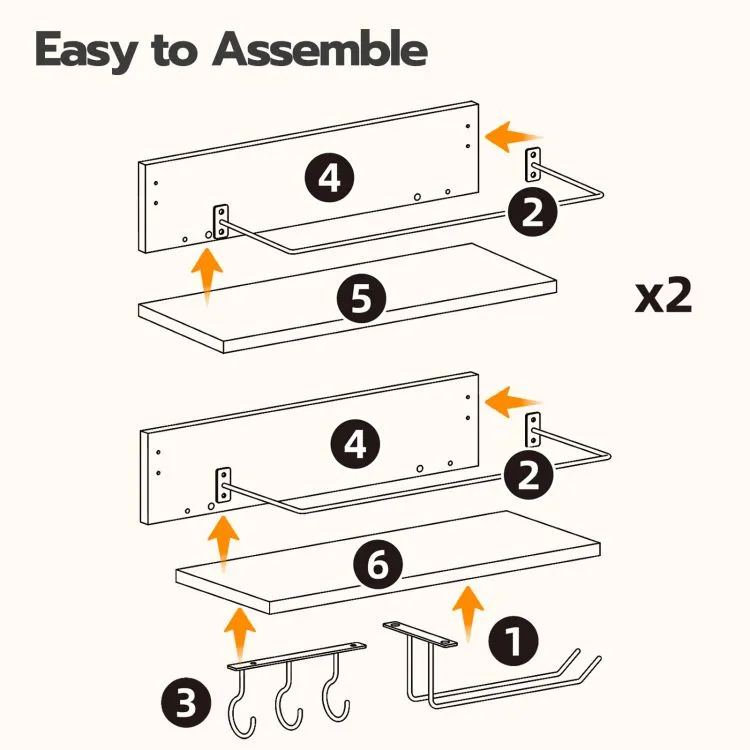 Easy to Assemble

4

2

5

x2

4

2

6

1

3